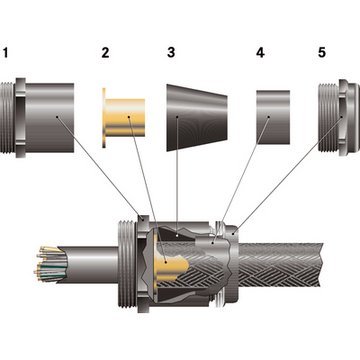 1 2 3 4 5