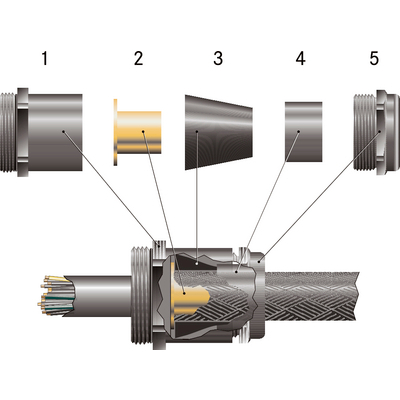 1 2 3 4 5